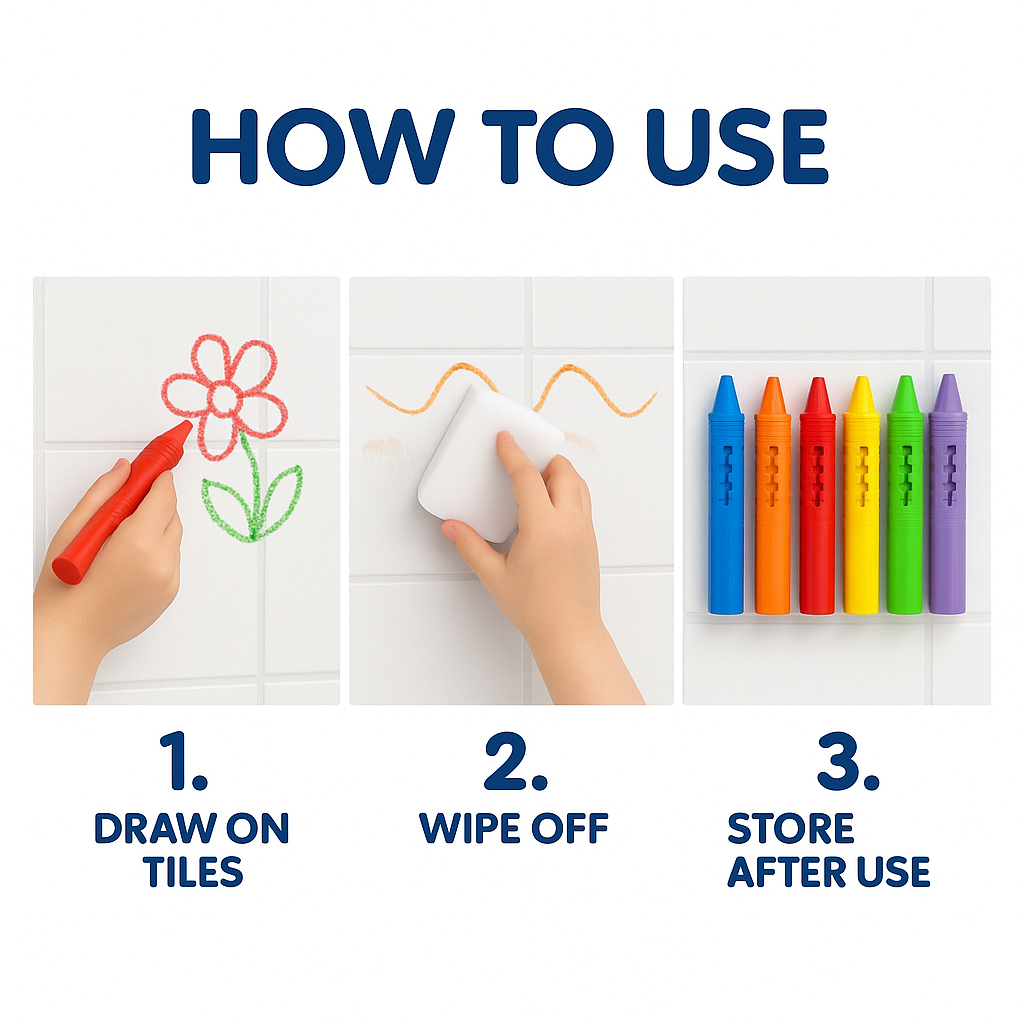 HOW TO USE

1.
DRAW ON TILES

2.
WIPE OFF

3.
STORE AFTER USE