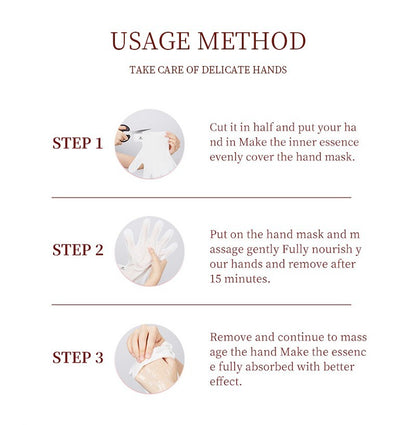 USAGE METHOD

TAKE CARE OF DELICATE HANDS

STEP 1

Cut it in half and put your ha nd in Make the inner essence evenly cover the hand mask.

STEP 2

Put on the hand mask and m assage gently Fully nourish y our hands and remove after 15 minutes.

STEP 3

Remove and continue to mass age the hand Make the essenc e fully absorbed with better effect.