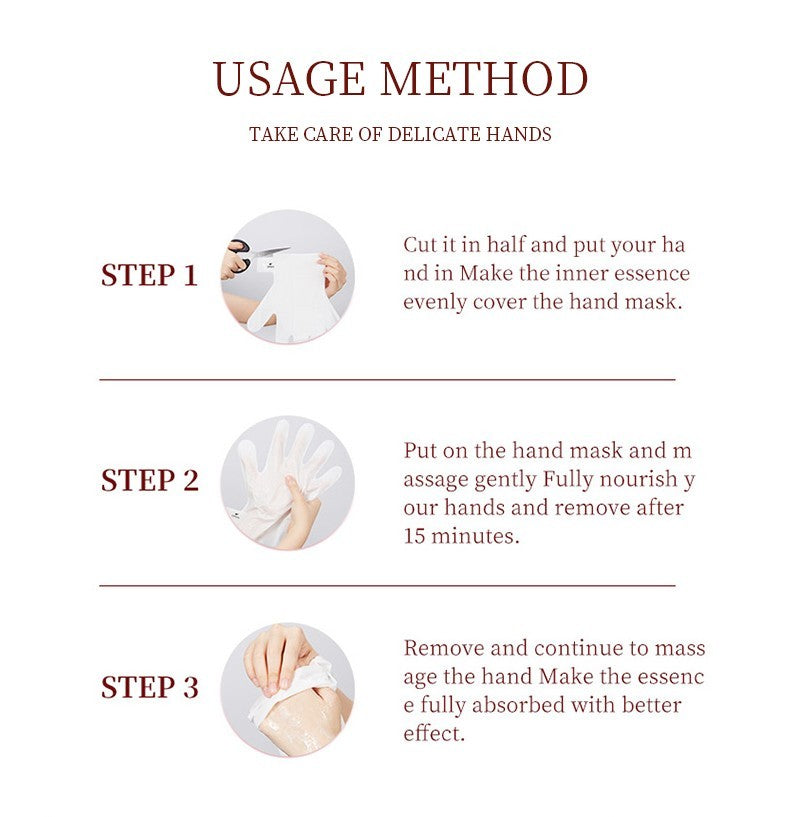 USAGE METHOD

TAKE CARE OF DELICATE HANDS

STEP 1

Cut it in half and put your ha nd in Make the inner essence evenly cover the hand mask.

STEP 2

Put on the hand mask and m assage gently Fully nourish y our hands and remove after 15 minutes.

STEP 3

Remove and continue to mass age the hand Make the essenc e fully absorbed with better effect.